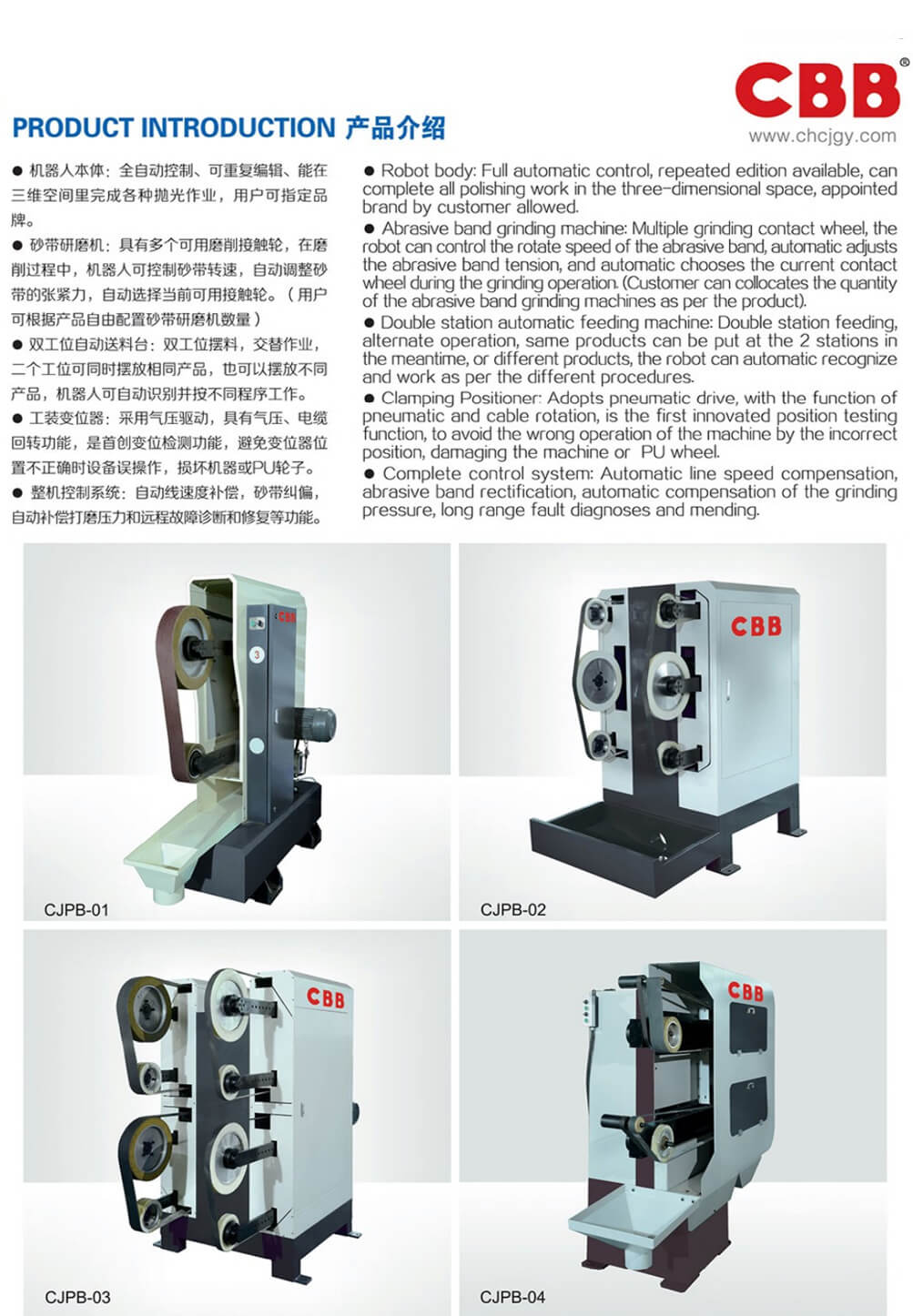 CBB®
www.chcjgy.com

PRODUCT INTRODUCTION 产品介绍

● 机器人本体：全自动控制、可重复编辑、能在三维空间里完成各种抛光作业，用户可指定品牌。
● 砂带研磨机：具有多个可用磨削接触轮，在磨削过程中，机器人可控制砂带转速，自动调整砂带的张紧力，自动选择当前可用接触轮。（用户可根据产品自由配置砂带研磨机数量）
● 双工位自动送料台：双工位摆料，交替作业，二个工位可同时摆放相同产品，也可以摆放不同产品，机器人可自动识别并按不同程序工作。
● 工装变位器：采用气压驱动，具有气压、电缆回转功能，是首创变位检测功能，避免变位器位置不正确时设备误操作，损坏机器或PU轮子。
● 整机控制系统：自动线速度补偿，砂带纠偏，自动补偿打磨压力和远程故障诊断和修复等功能。

● Robot body: Full automatic control, repeated edition available, can complete all polishing work in the three-dimensional space, appointed brand by customer allowed.
● Abrasive band grinding machine: Multiple grinding contact wheel, the robot can control the rotate speed of the abrasive band, automatic adjusts the abrasive band tension, and automatic chooses the current contact wheel during the grinding operation. (Customer can collocates the quantity of the abrasive band grinding machines as per the product).
● Double station automatic feeding machine: Double station feeding, alternate operation, same products can be put at the 2 stations in the meantime, or different products, the robot can automatic recognize and work as per the different procedures.
● Clamping Positioner: Adopts pneumatic drive, with the function of pneumatic and cable rotation, is the first innovated position testing function, to avoid the wrong operation of the machine by the incorrect position, damaging the machine or PU wheel.
● Complete control system: Automatic line speed compensation, abrasive band rectification, automatic compensation of the grinding pressure, long range fault diagnoses and mending.

CBB
3
CJPB-01

CBB
CJPB-02

CBB
CJPB-03

CBB
CJPB-04